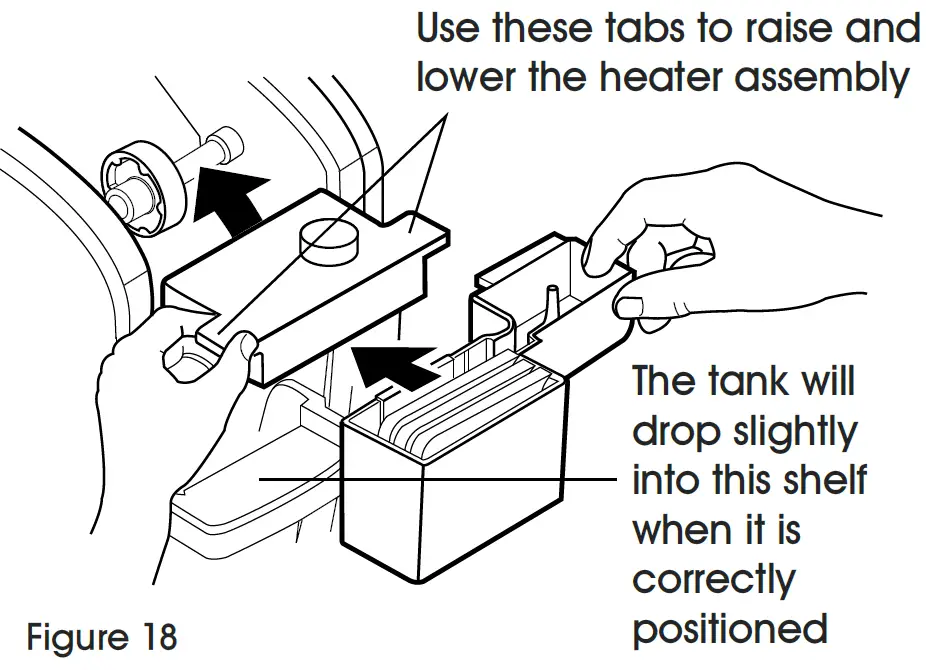 Use these tabs to raise and lower the heater assembly

The tank will drop slightly into this shelf when it is correctly positioned

Figure 18