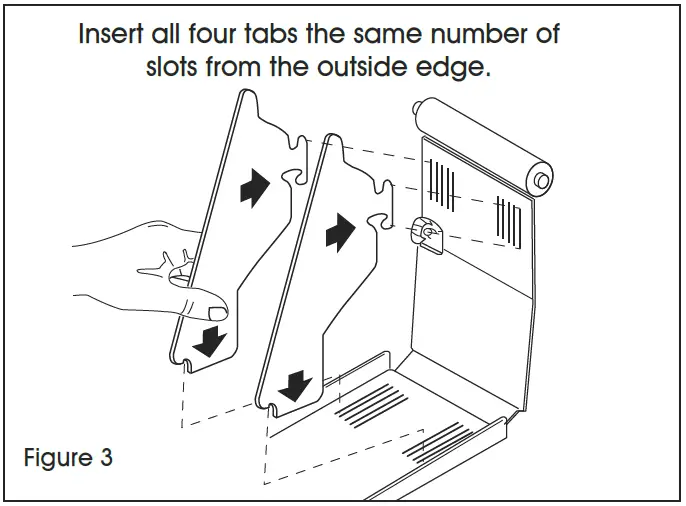 Insert all four tabs the same number of slots from the outside edge.

Figure 3