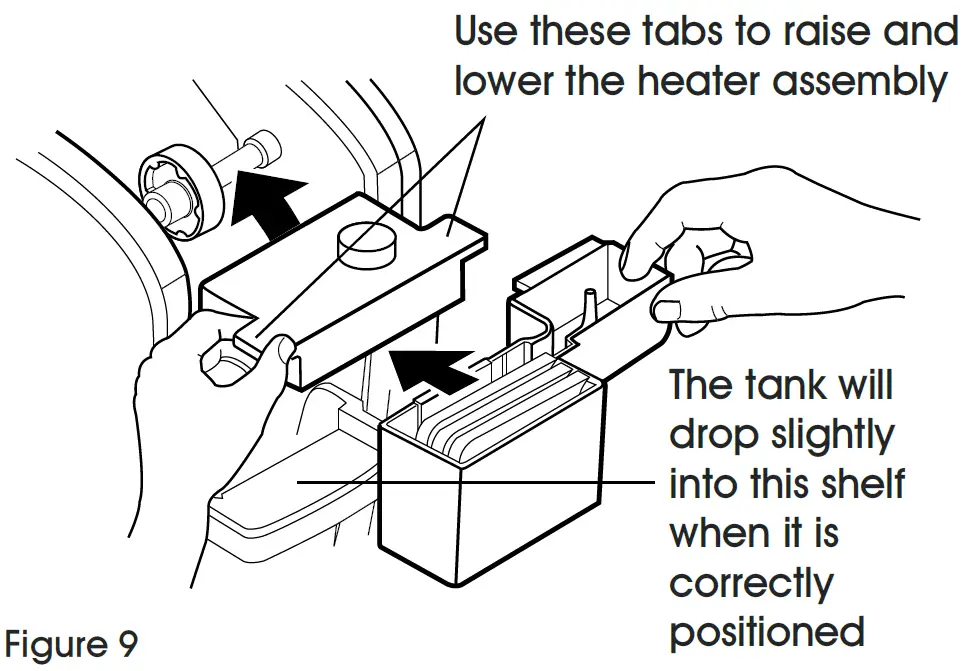 Use these tabs to raise and lower the heater assembly

The tank will drop slightly into this shelf when it is correctly positioned

Figure 9