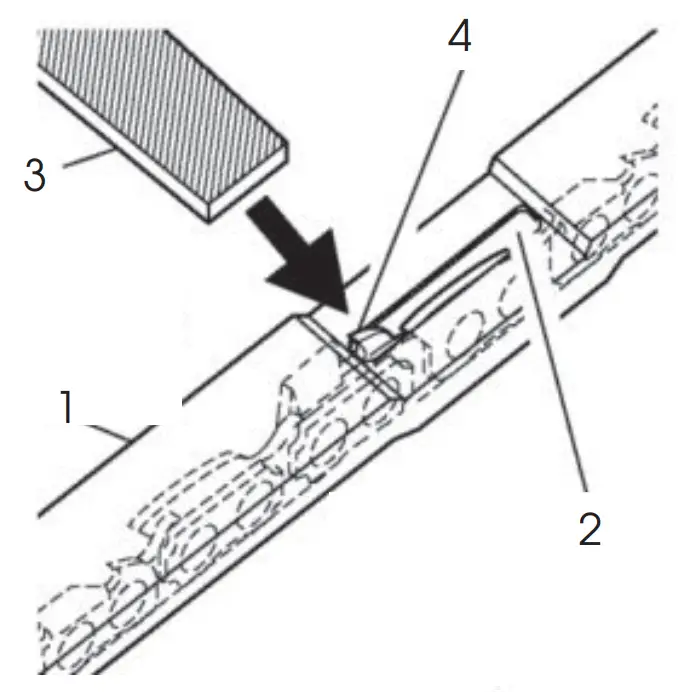 4
3
1
2