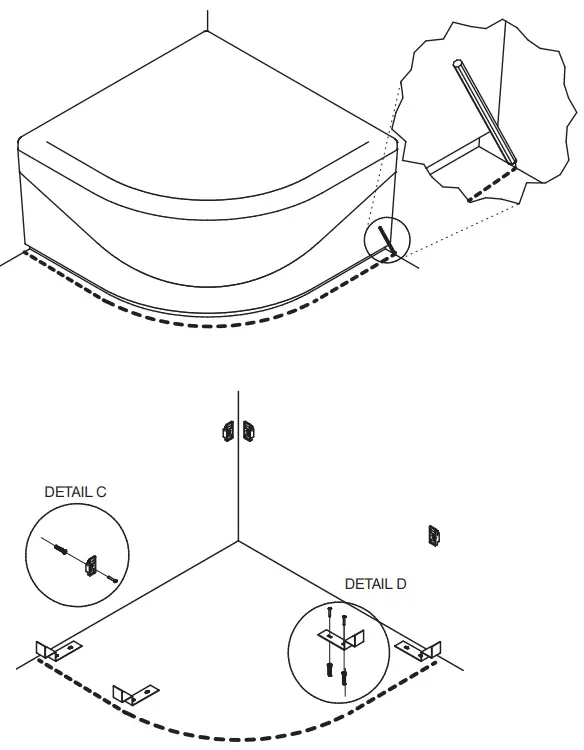 DETAIL C

DETAIL D