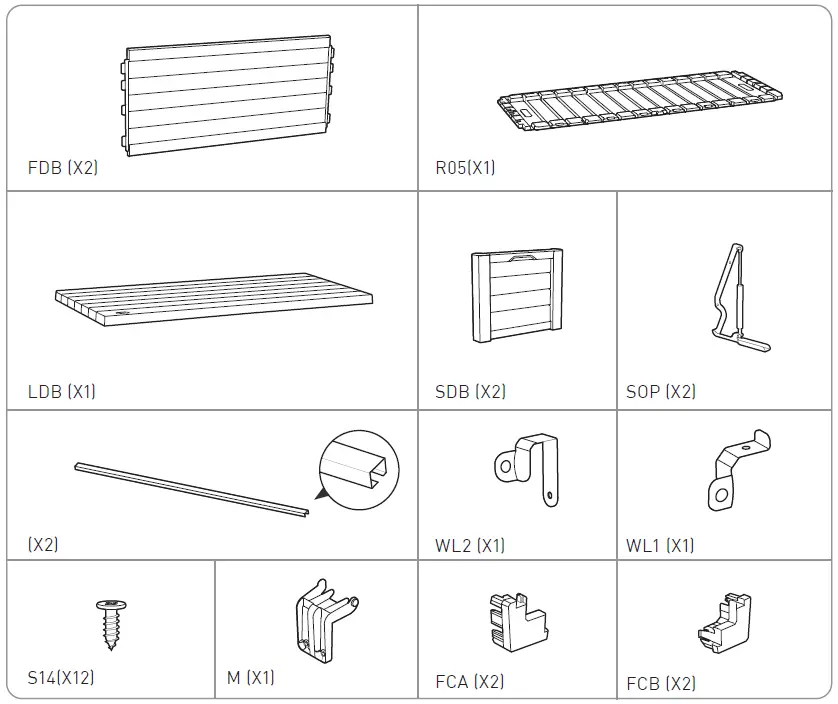 FDB (X2)

R05(X1)

LDB (X1)

SDB (X2)

SOP (X2)

(X2)

WL2 (X1)

WL1 (X1)

S14(X12)

M (X1)

FCA (X2)

FCB (X2)