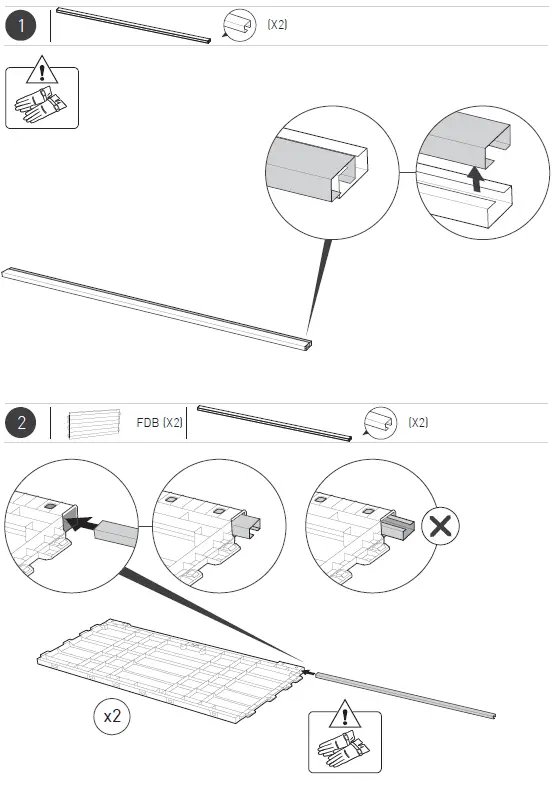 1

(X2)

2

FDB (X2)

(X2)

x2