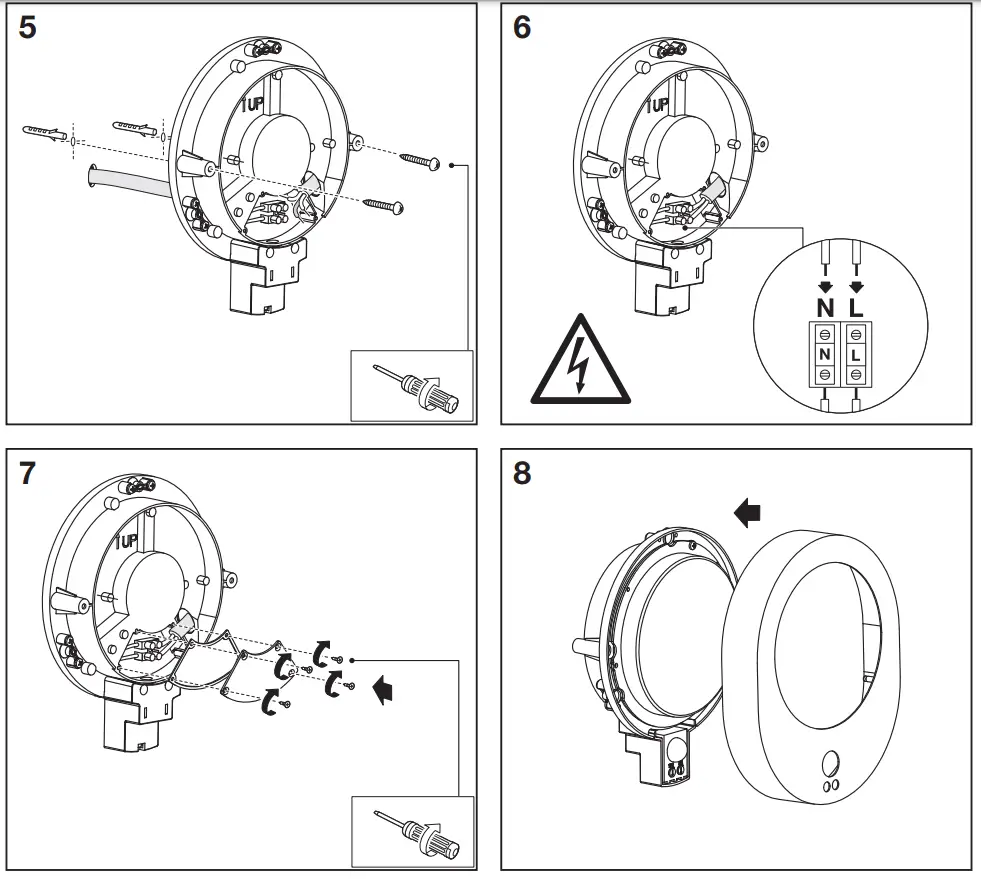 5

UP

6

UP

N L

N L

7

UP

8