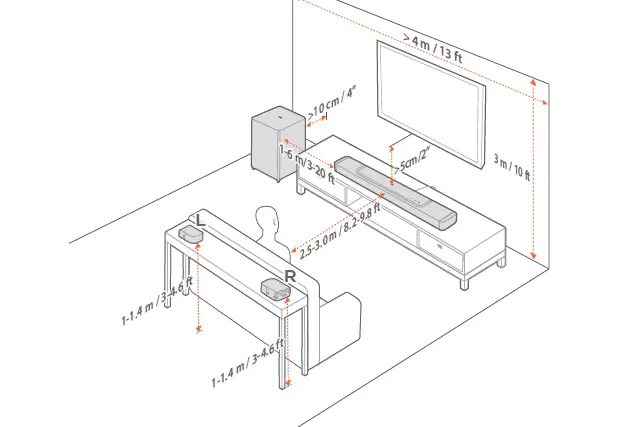 > 4 m / 13 ft

>10 cm / 4"

1-6 m/3-20 ft

~5cm/2"

3 m / 10 ft

2.5-3.0 m / 8.2-9.8 ft

L

R

1-1.4 m / 3-4.6 ft

1-1.4 m / 3-4.6 ft