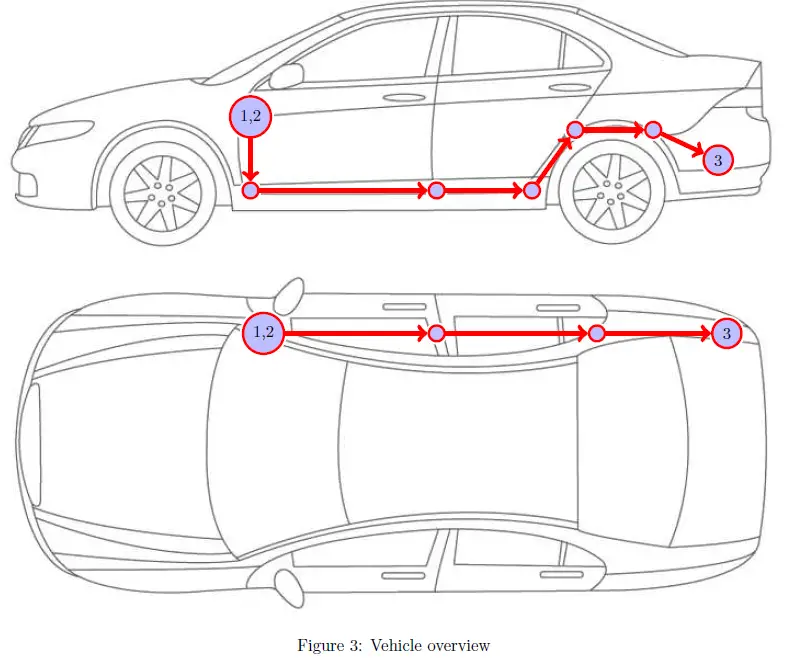 1,2

3

1,2

3

Figure 3: Vehicle overview