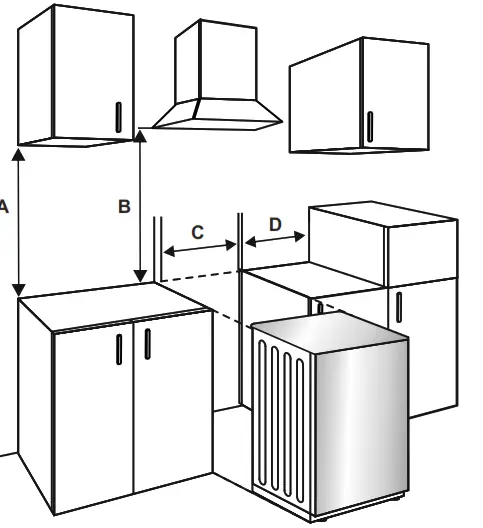 A
B
C
D