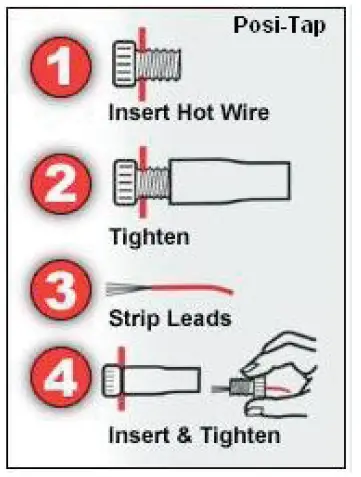 Posi-Tap

1
Insert Hot Wire

2
Tighten

3
Strip Leads

4
Insert & Tighten