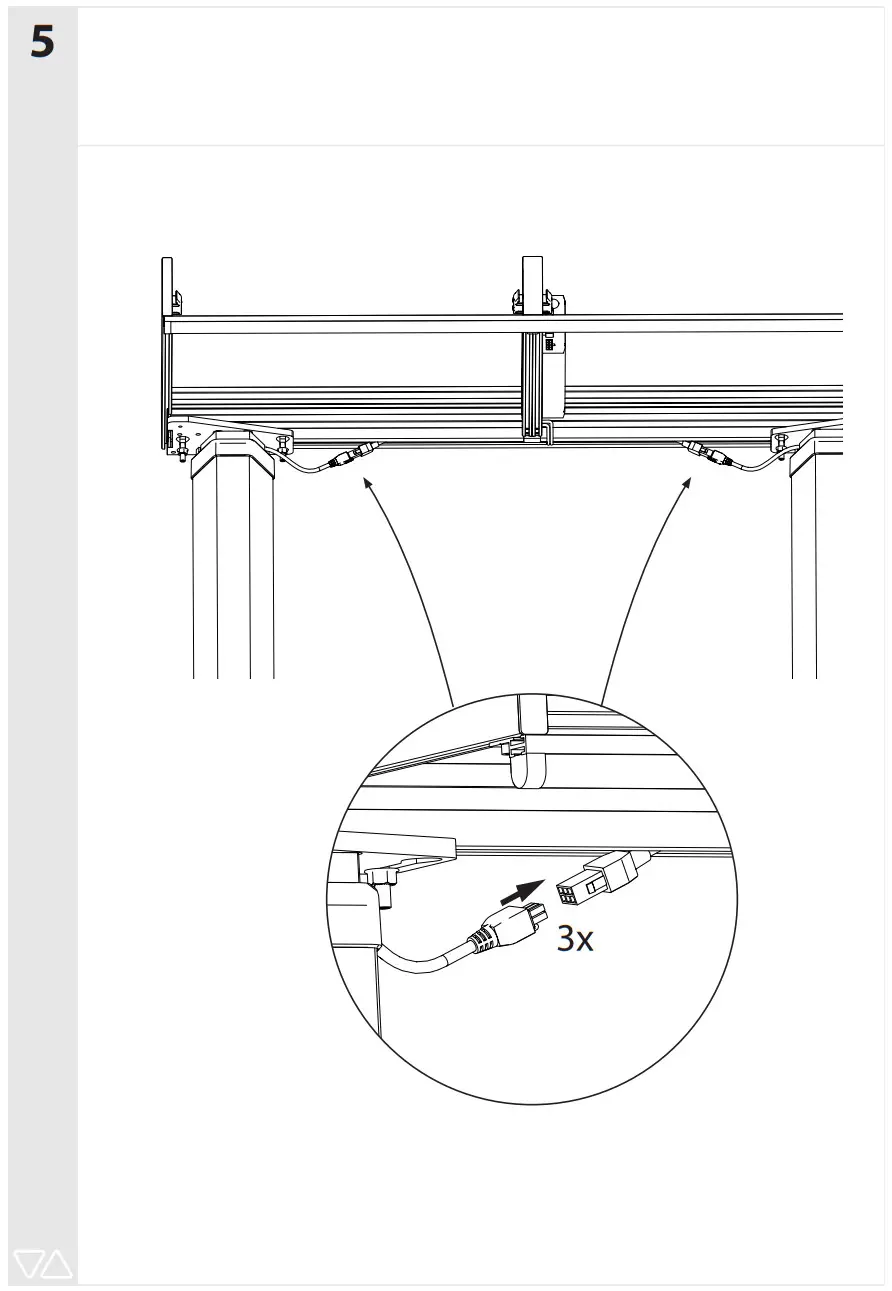 5

3x