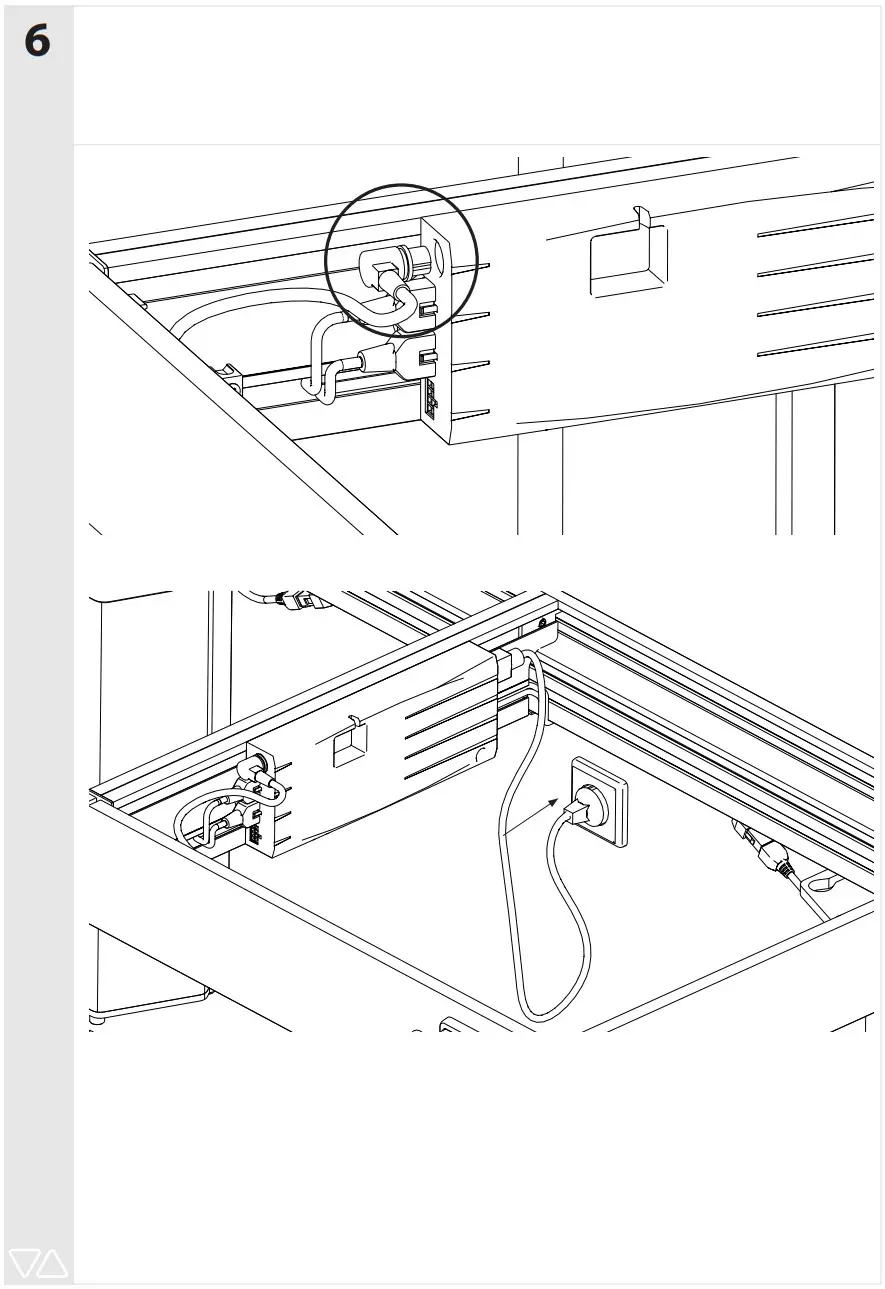 6