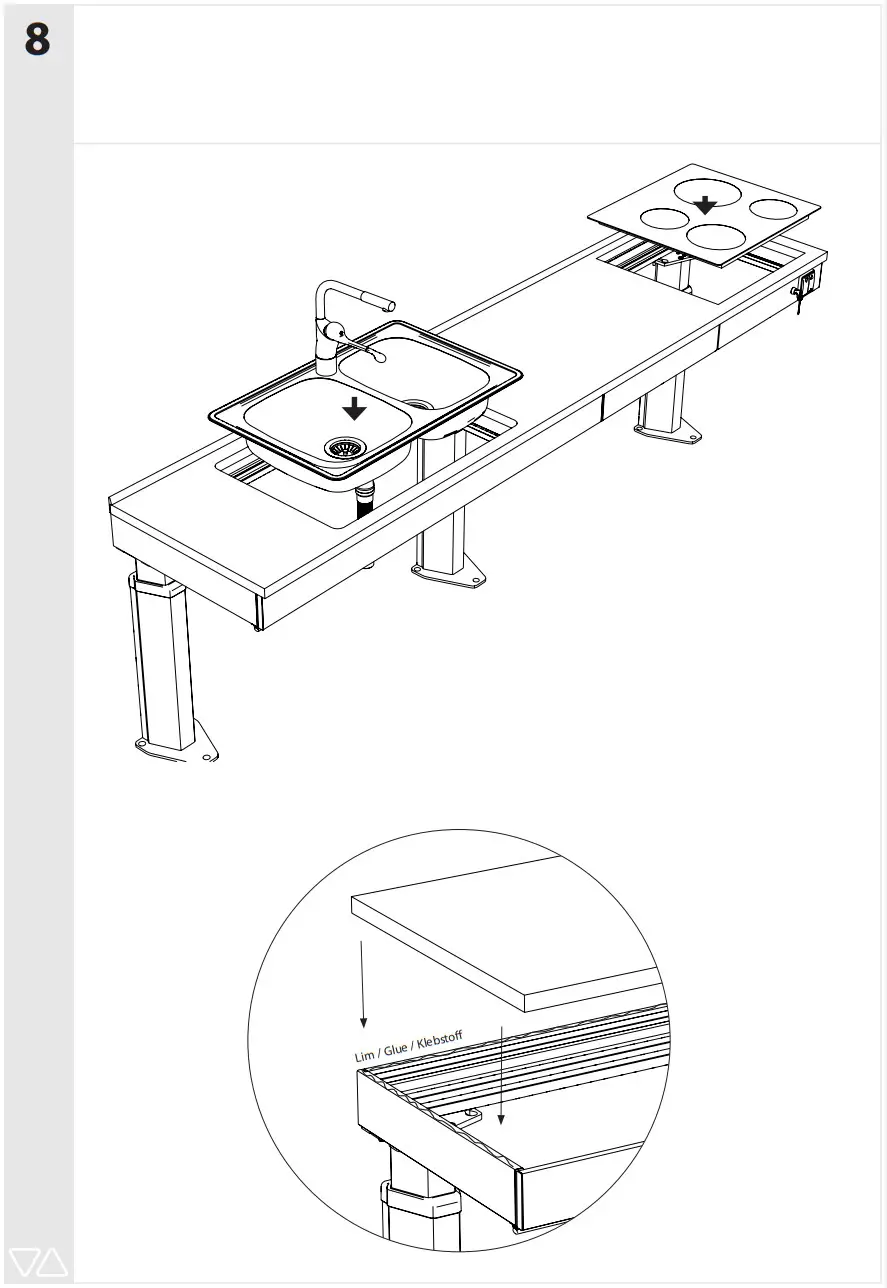 8

Lim / Glue / Klebstoff