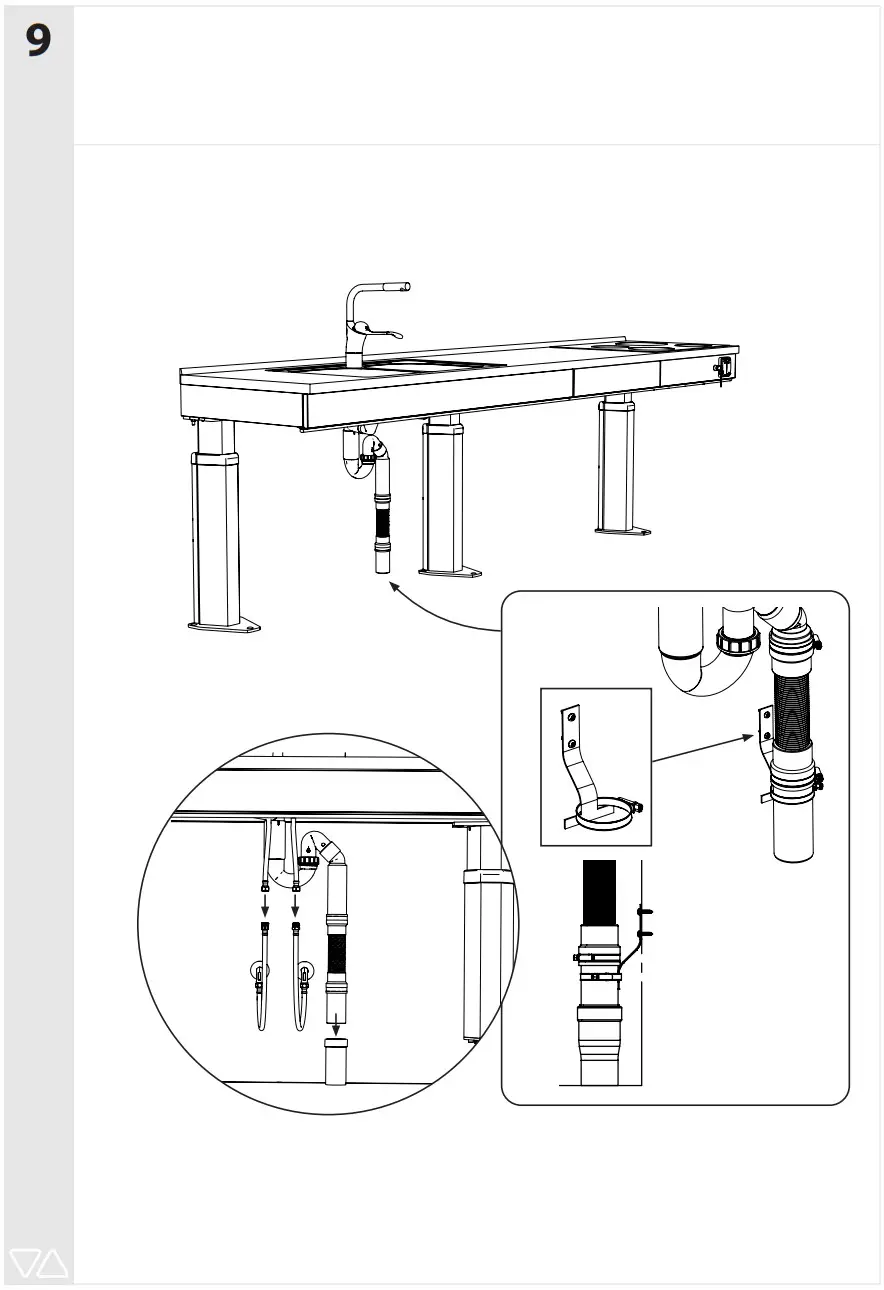 9