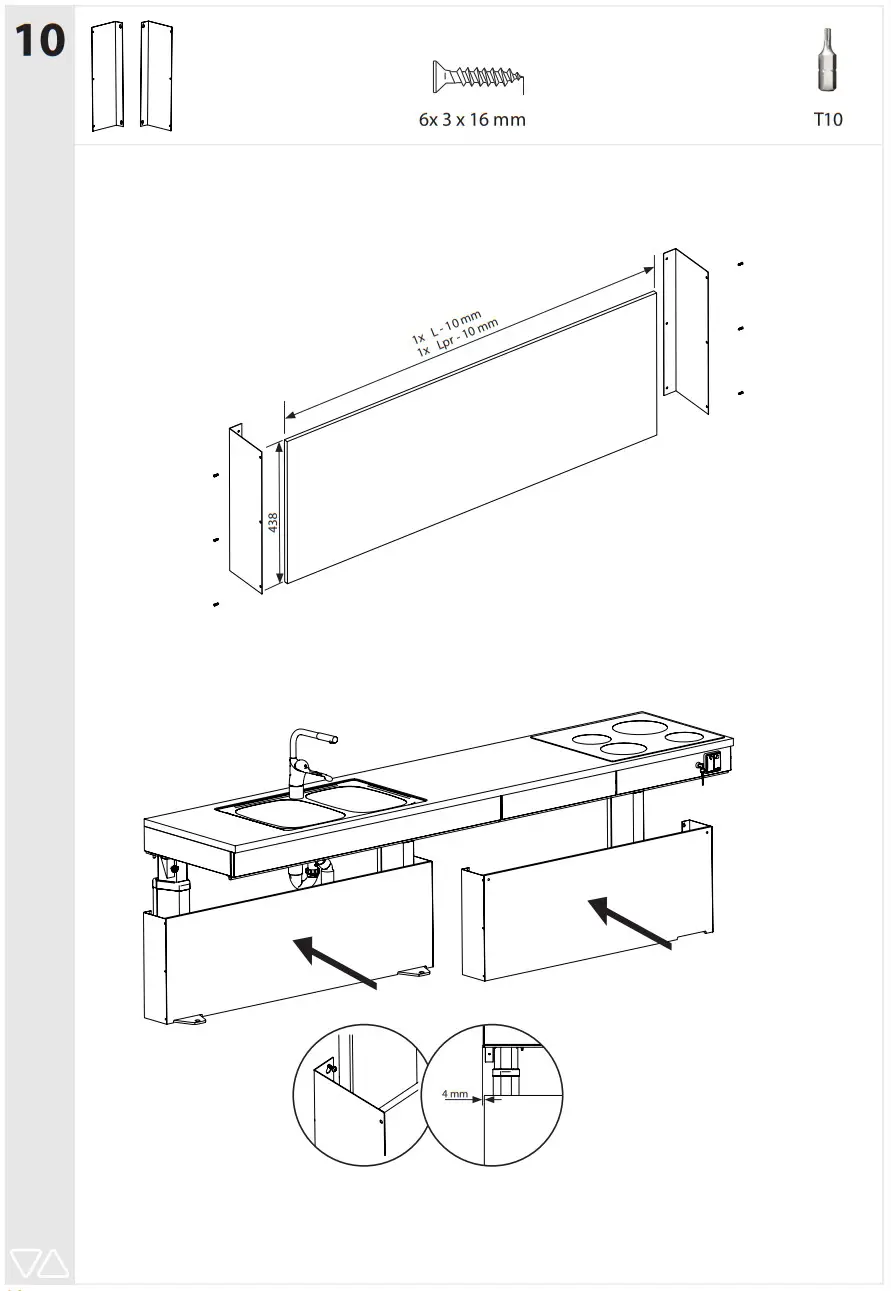 10

6x 3 x 16 mm

T10

1x L - 10 mm
1x Lpr - 10 mm

438

4 mm