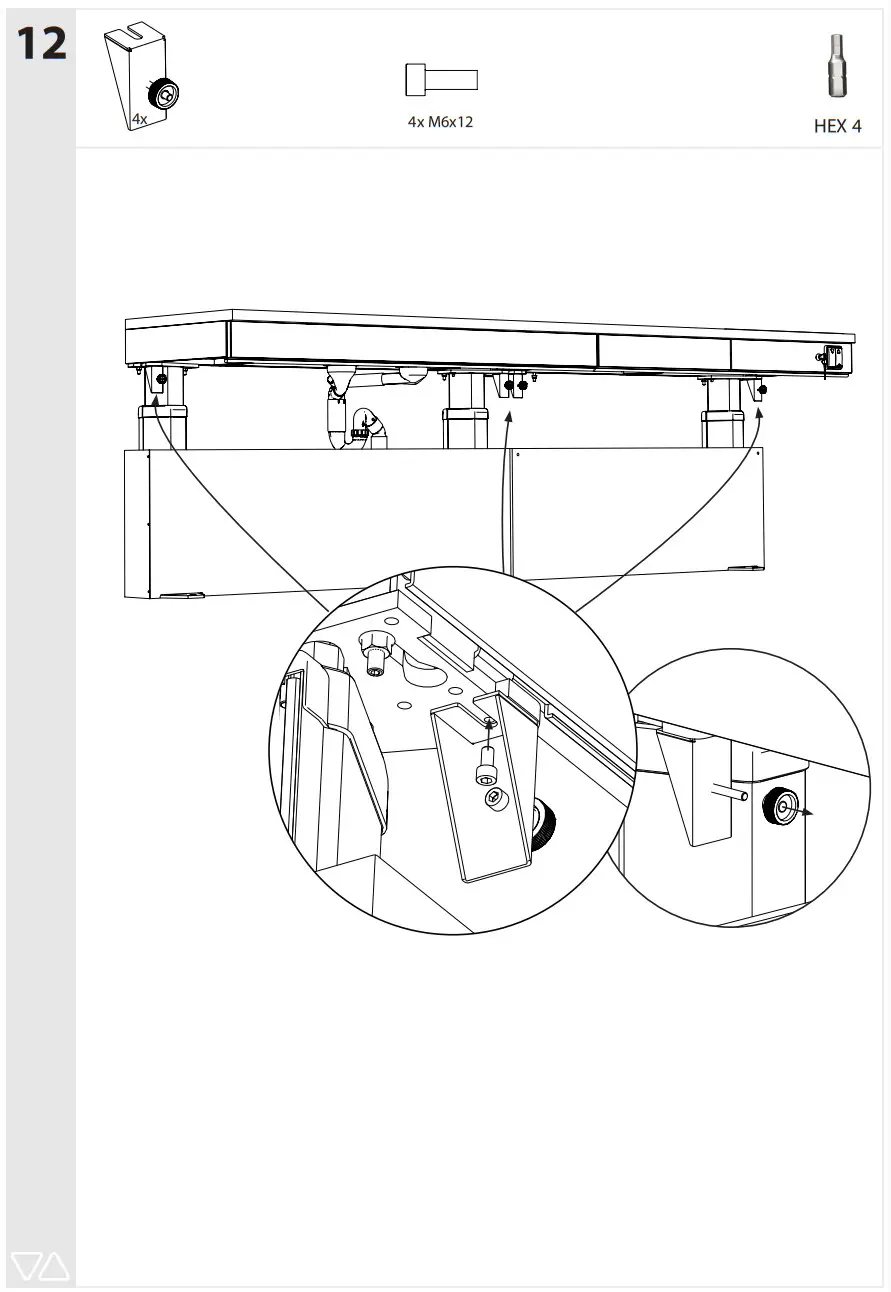 12

4x

4x M6x12

HEX 4