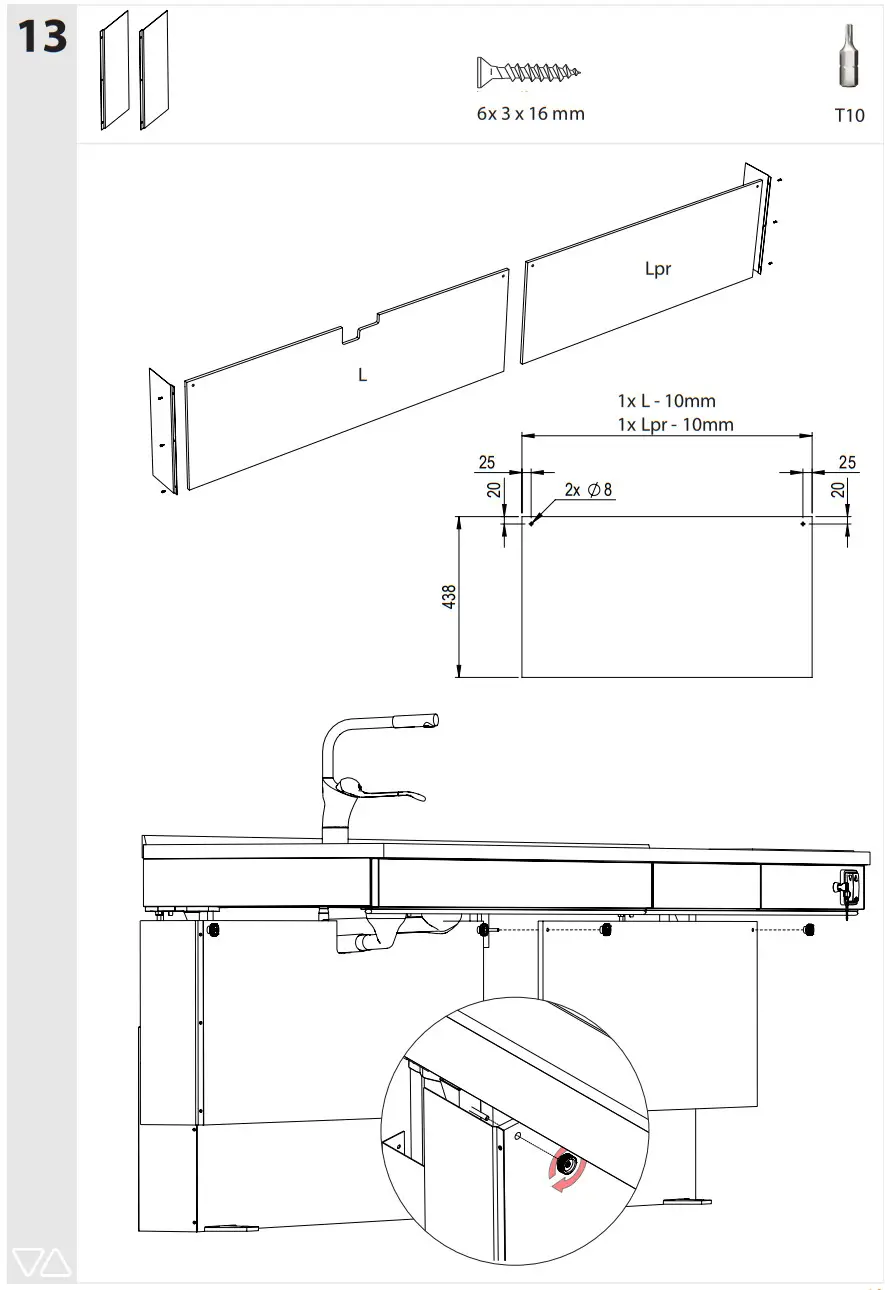 13

6x 3 x 16 mm

T10

Lpr

L

1x L - 10mm
1x Lpr - 10mm

25

25

20

20

2x $\varnothing$ 8

438