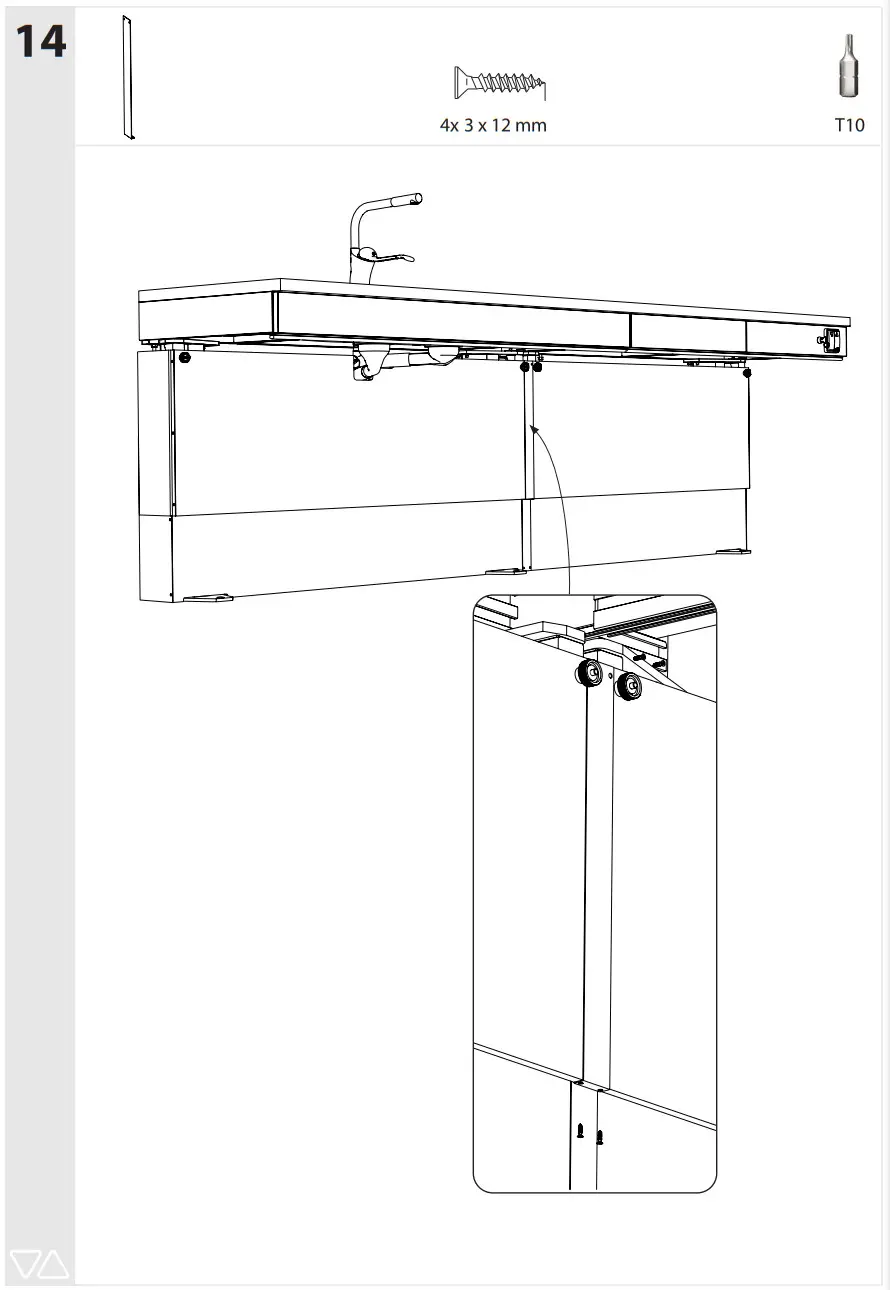 14

4x 3 x 12 mm

T10