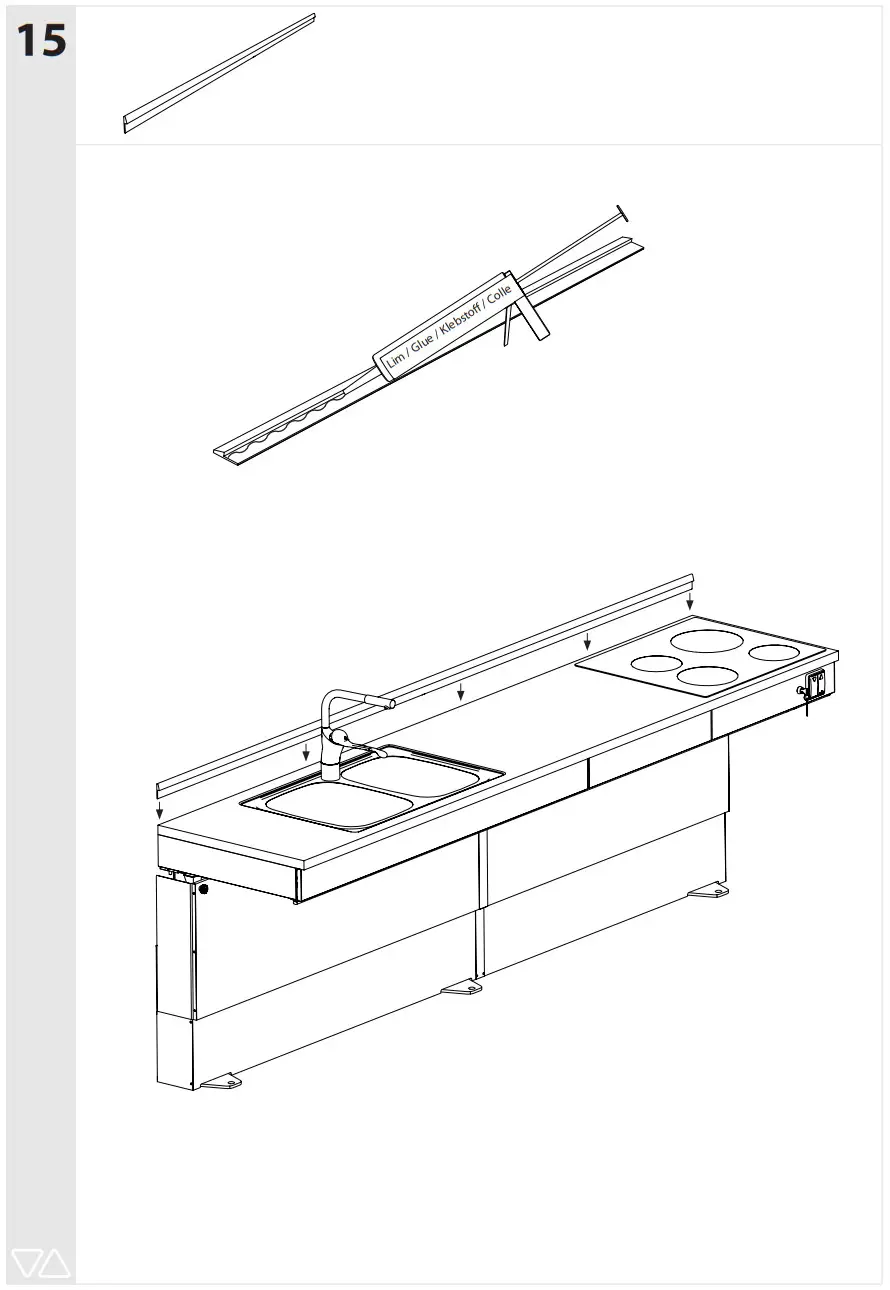 15

Lim / Glue / Klebstoff / Colle