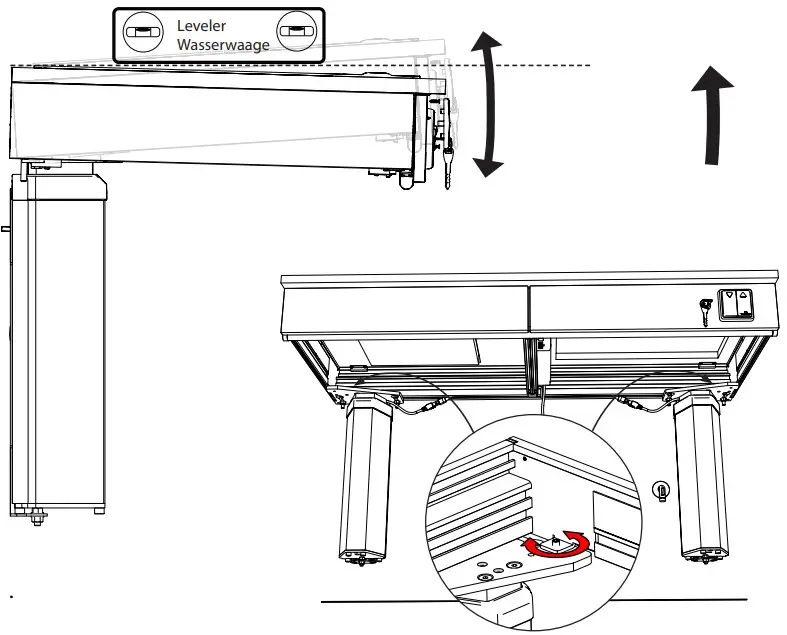 Leveler
Wasserwaage