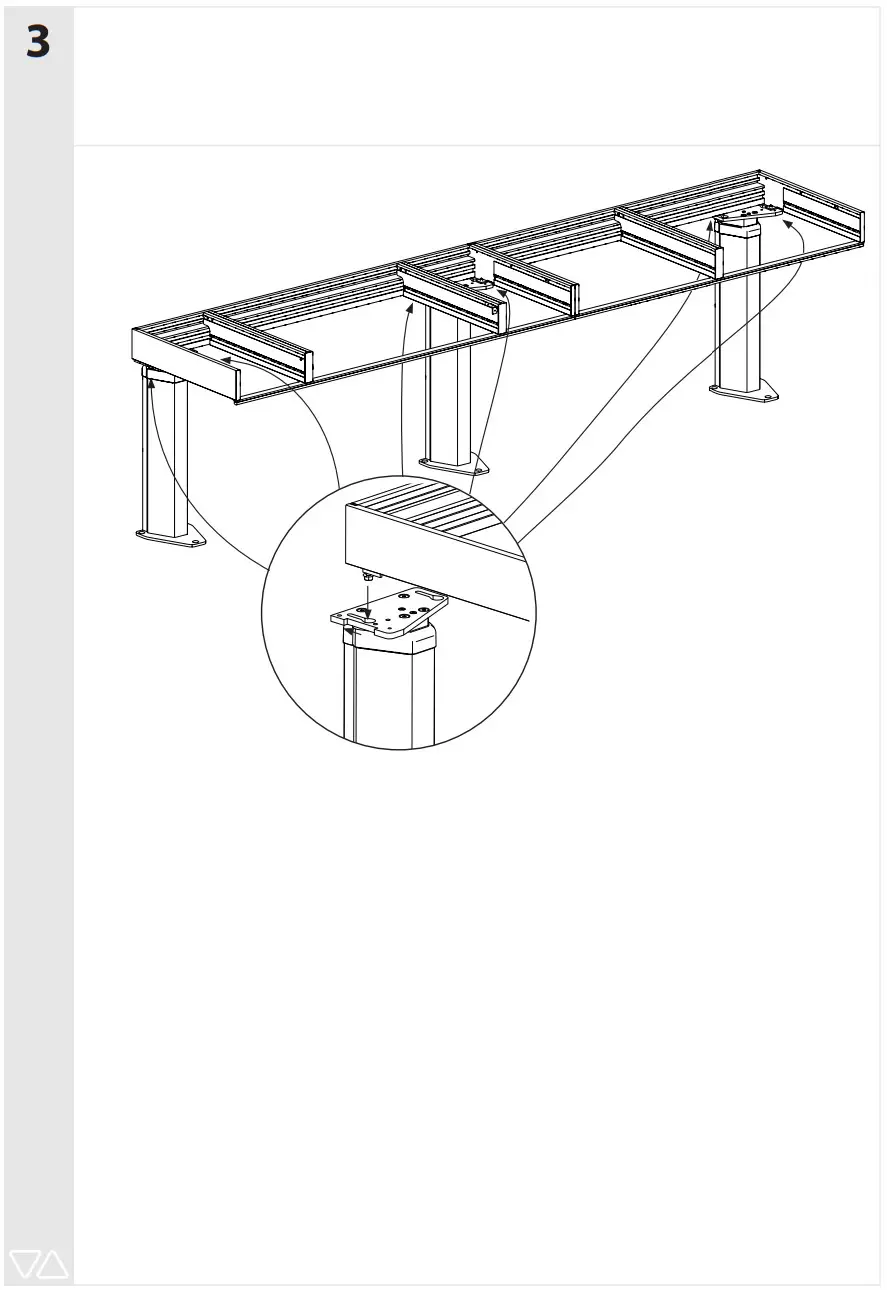 3