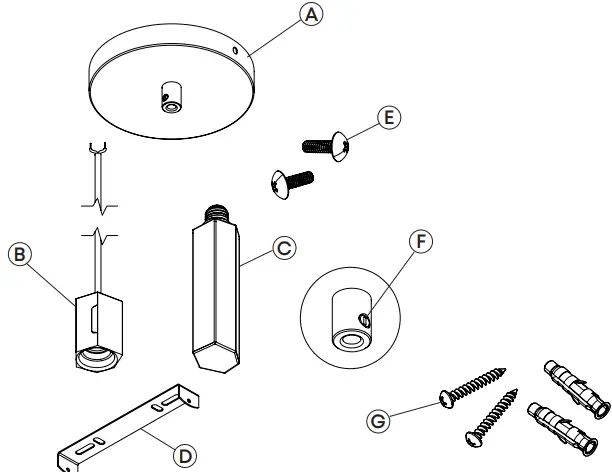 A
E
B
C
F
G
D