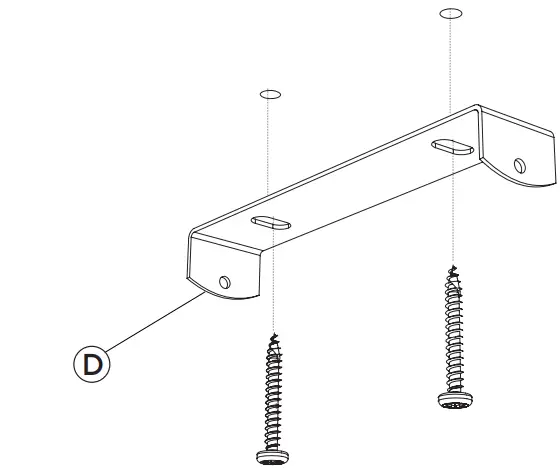 D