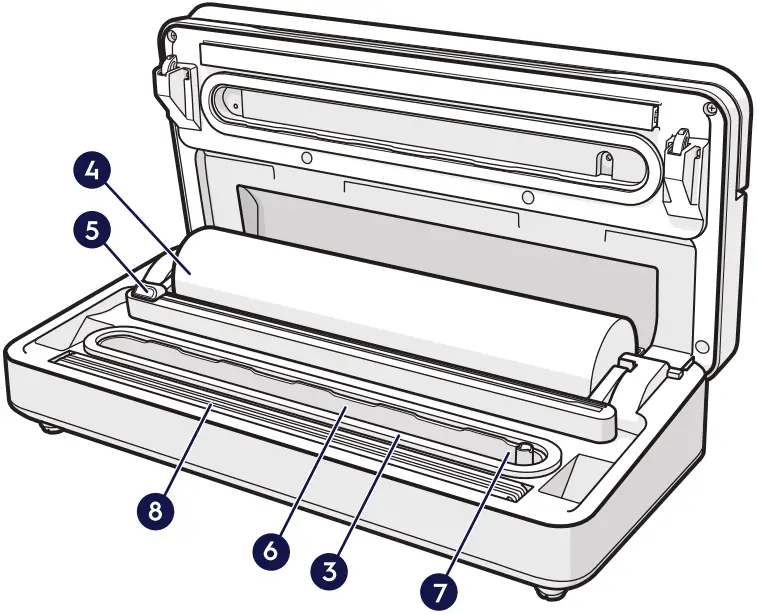 4
5
8
6
3
7