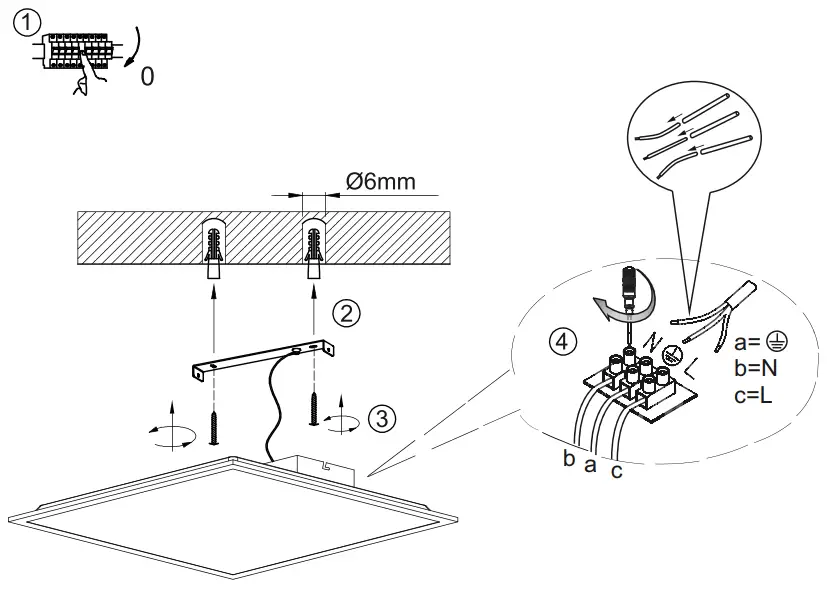 ①
0
Ø6mm
②
③
④
N
L
a= ⏚
b=N
c=L
b a c