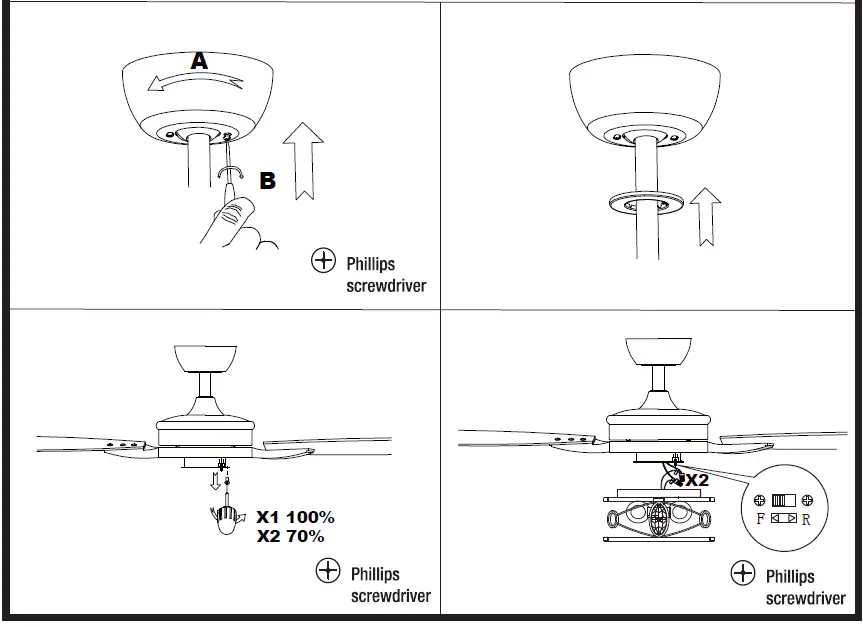 A

B

Phillips screwdriver

X1 100%
X2 70%

Phillips screwdriver

X2

F R

Phillips screwdriver