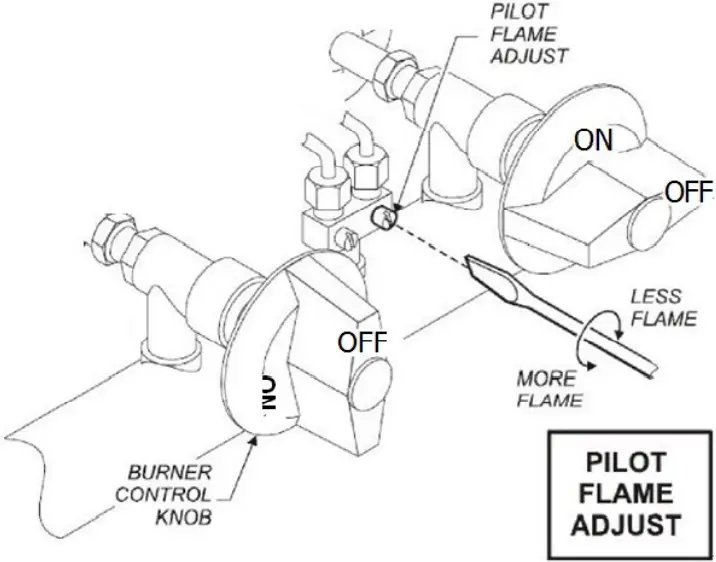 PILOT FLAME ADJUST

ON

OFF

LESS FLAME

OFF

ON

MORE FLAME

BURNER CONTROL KNOB

PILOT FLAME ADJUST