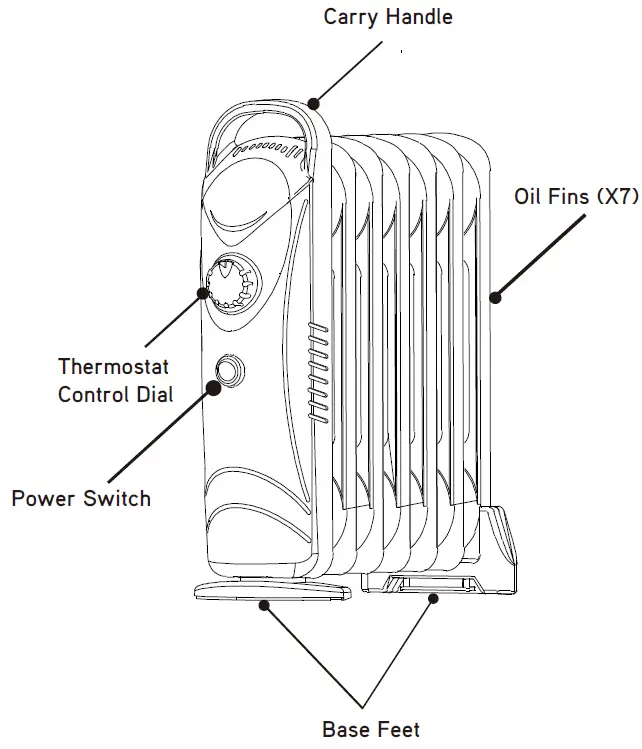 Carry Handle

Oil Fins (X7)

Thermostat Control Dial

Power Switch

Base Feet