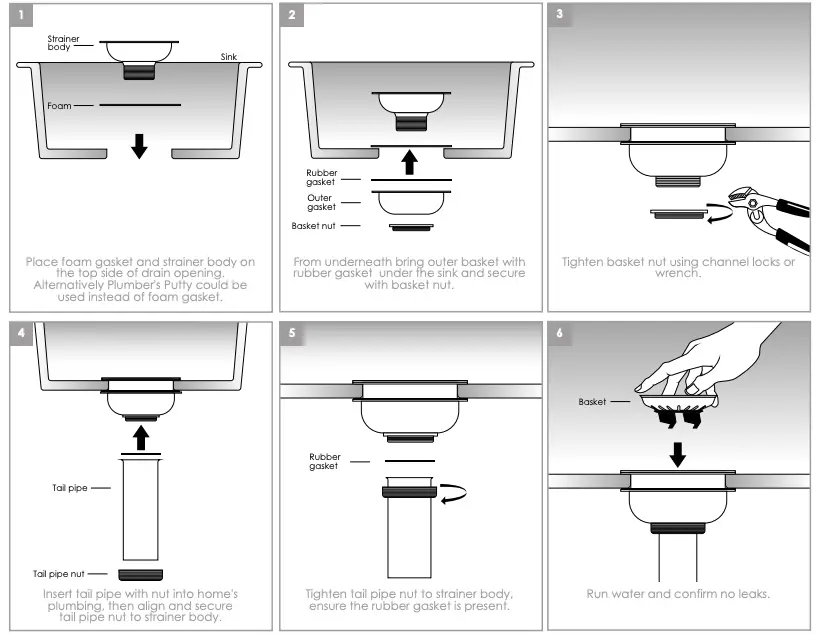 1

Strainer body

Sink

Foam

Place foam gasket and strainer body on the top side of drain opening. Alternatively Plumber's Putty could be used instead of foam gasket.

2

Rubber gasket

Outer gasket

Basket nut

From underneath bring outer basket with rubber gasket under the sink and secure with basket nut.

3

Tighten basket nut using channel locks or wrench.

4

Tail pipe

Tail pipe nut

Insert tail pipe with nut into home's plumbing, then align and secure tail pipe nut to strainer body.

5

Rubber gasket

Tighten tail pipe nut to strainer body, ensure the rubber gasket is present.

6

Basket

Run water and confirm no leaks.