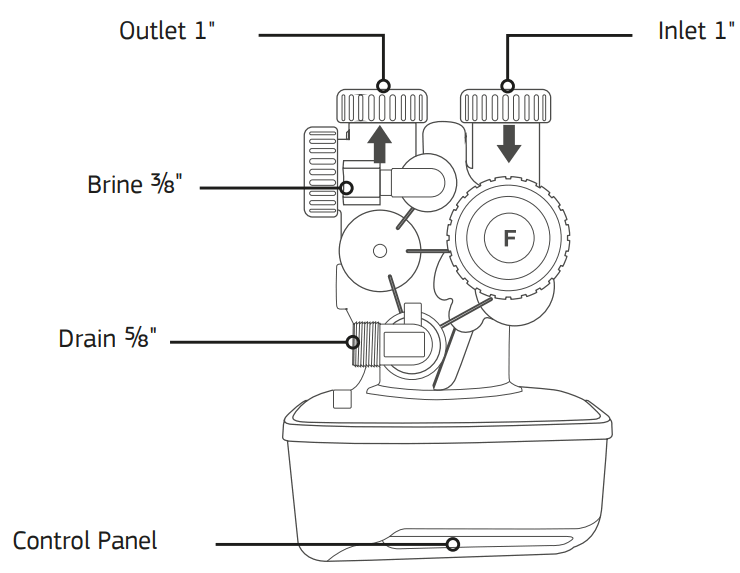 Outlet 1"

Inlet 1"

Brine ⅜"

F

Drain ⅝"

Control Panel