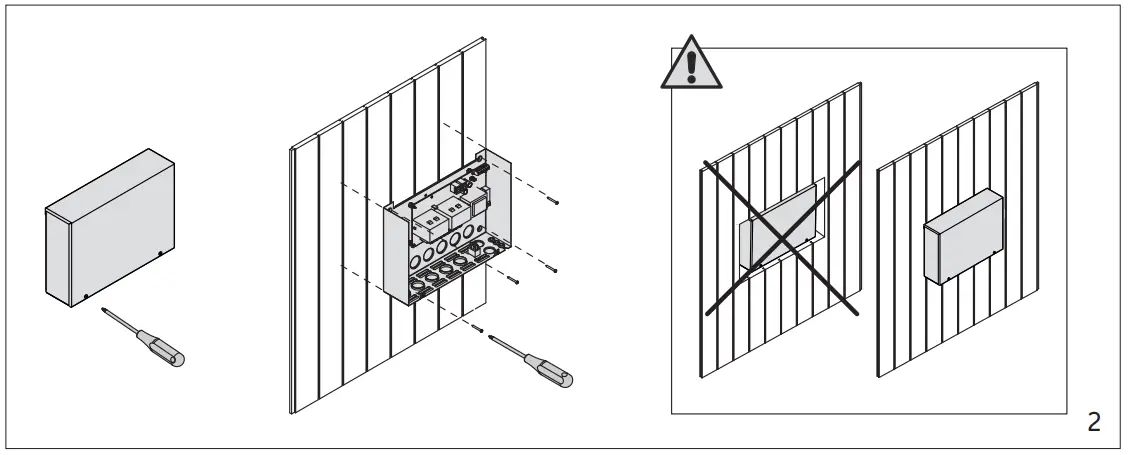 2