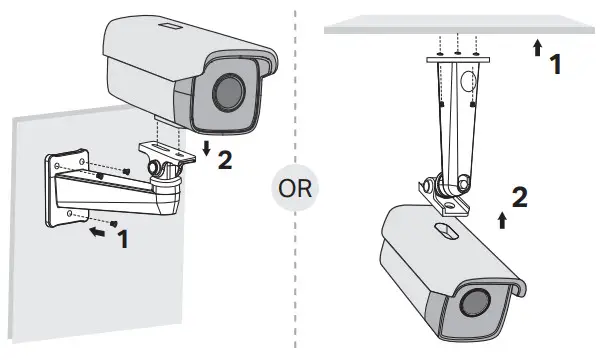 2

1

OR

1

2