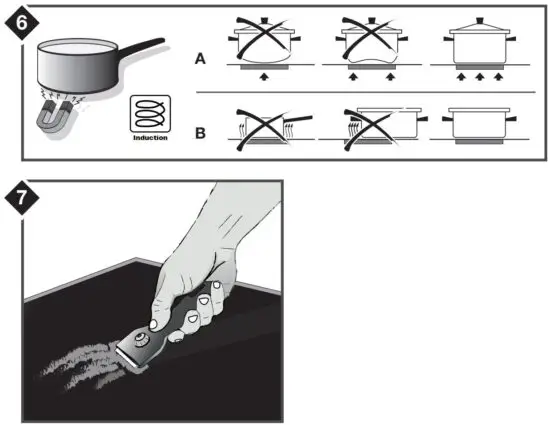 6

Induction

A

B

7