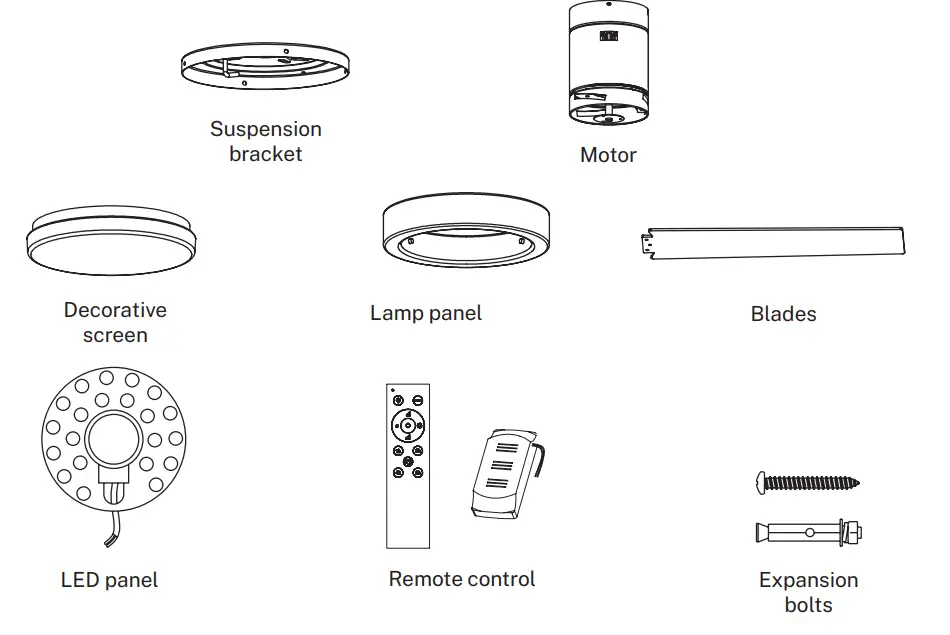 Suspension bracket

Motor

Decorative screen

Lamp panel

Blades

LED panel

Remote control

Expansion bolts