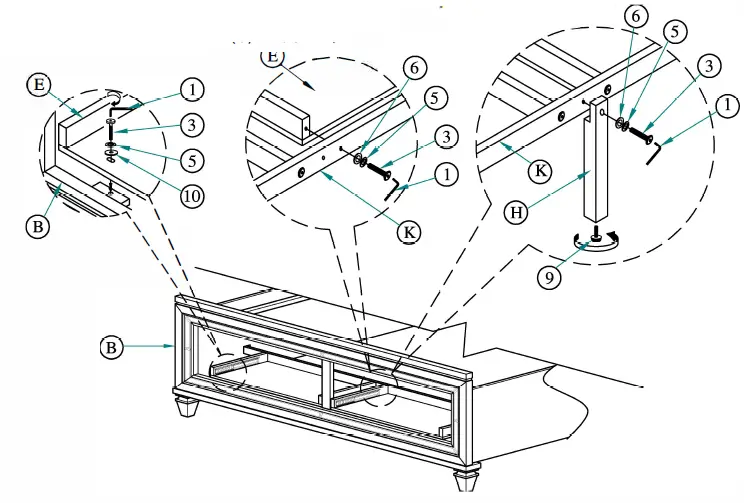 E
1
3
5
10
B
E
6
5
3
1
K
6
5
3
1
K
H
9
B