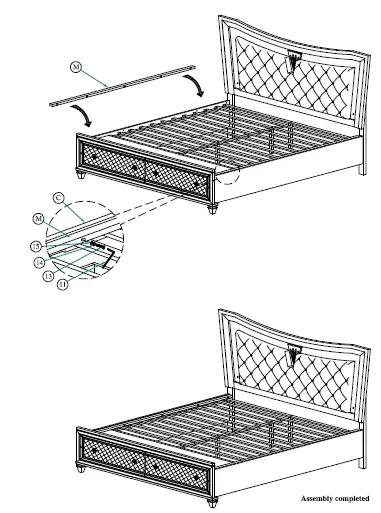 M

C

M

15

14

13

11

Assembly completed