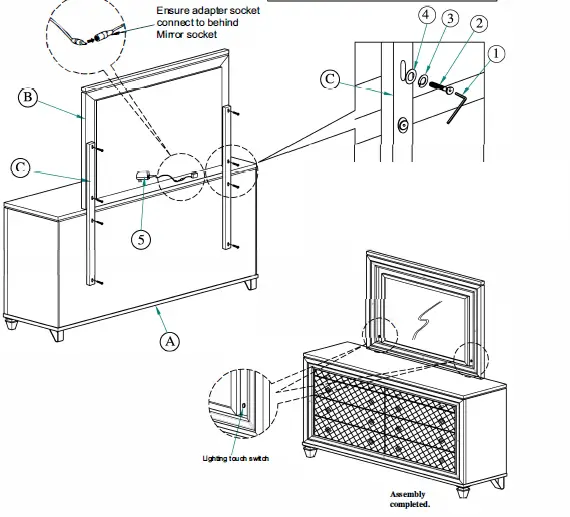 Ensure adapter socket connect to behind Mirror socket

4
3
2
1
C
B
C
5
A

Lighting touch switch

Assembly completed.