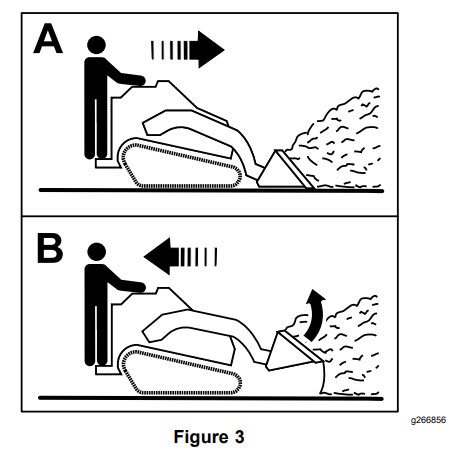 A

B

g266856

Figure 3