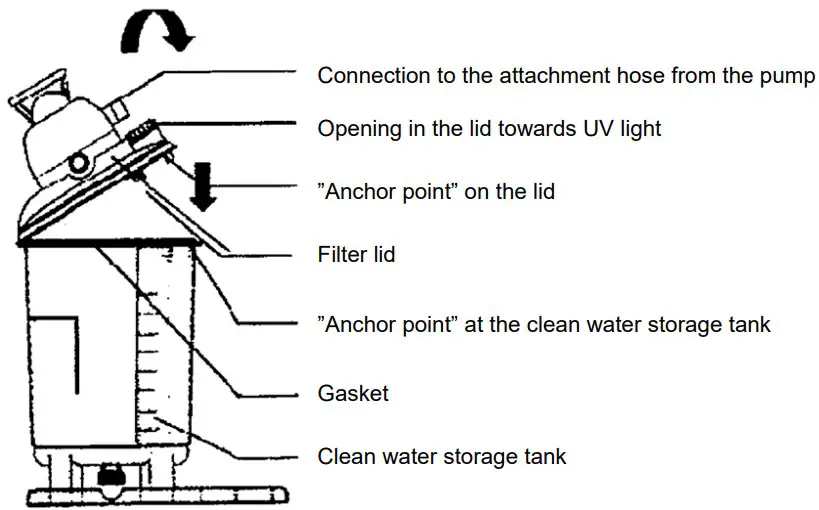 Connection to the attachment hose from the pump

Opening in the lid towards UV light

”Anchor point” on the lid

Filter lid

”Anchor point” at the clean water storage tank

Gasket

Clean water storage tank