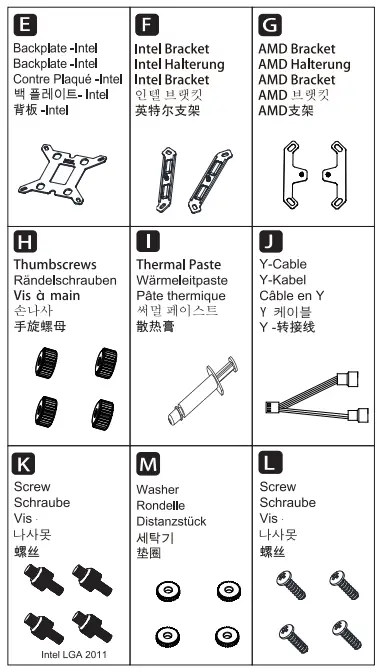 E
Backplate -Intel
Backplate -Intel
Contre Plaqué -Intel
백 플레이트- Intel
背板 -Intel

F
Intel Bracket
Intel Halterung
Intel Bracket
인텔 브랫킷
英特尔支架

G
AMD Bracket
AMD Halterung
AMD Bracket
AMD 브랫킷
AMD支架

H
Thumbscrews
Rändelschrauben
Vis à main
손나사
手旋螺母

I
Thermal Paste
Wärmeleitpaste
Pâte thermique
써멀 페이스트
散热膏

J
Y-Cable
Y-Kabel
Câble en Y
Y 케이블
Y -转接线

K
Screw
Schraube
Vis
나사못
螺丝
Intel LGA 2011

M
Washer
Rondelle
Distanzstück
세탁기
垫圈

L
Screw
Schraube
Vis
나사못
螺丝