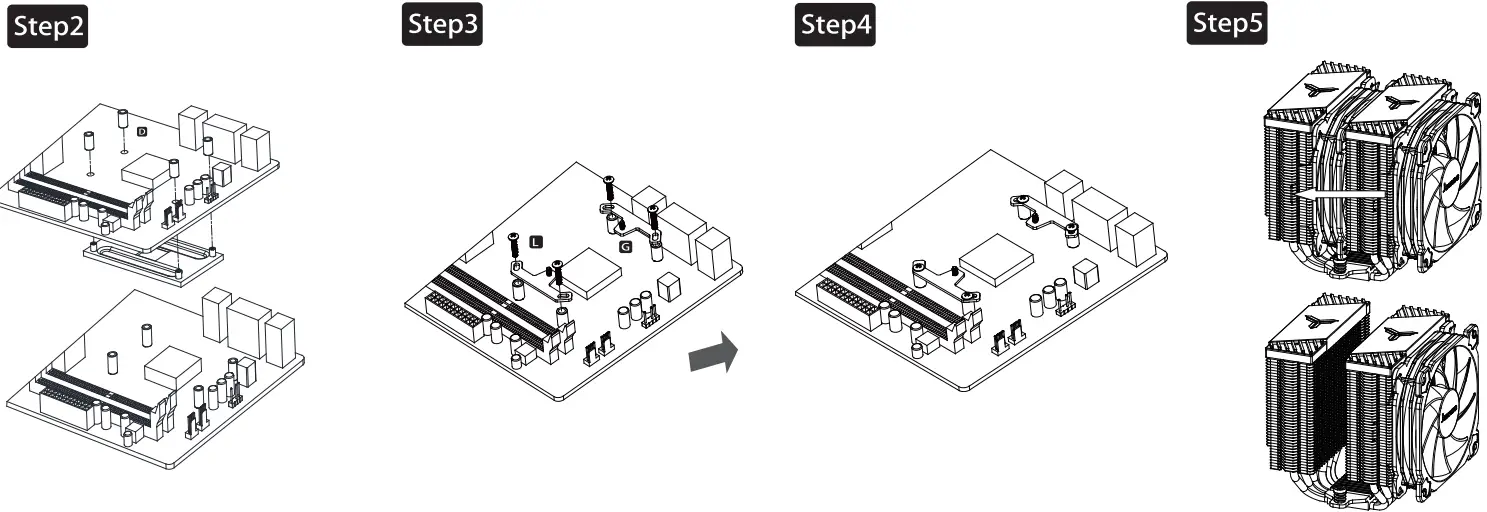 Step2

D

Step3

L

G

Step4

Step5