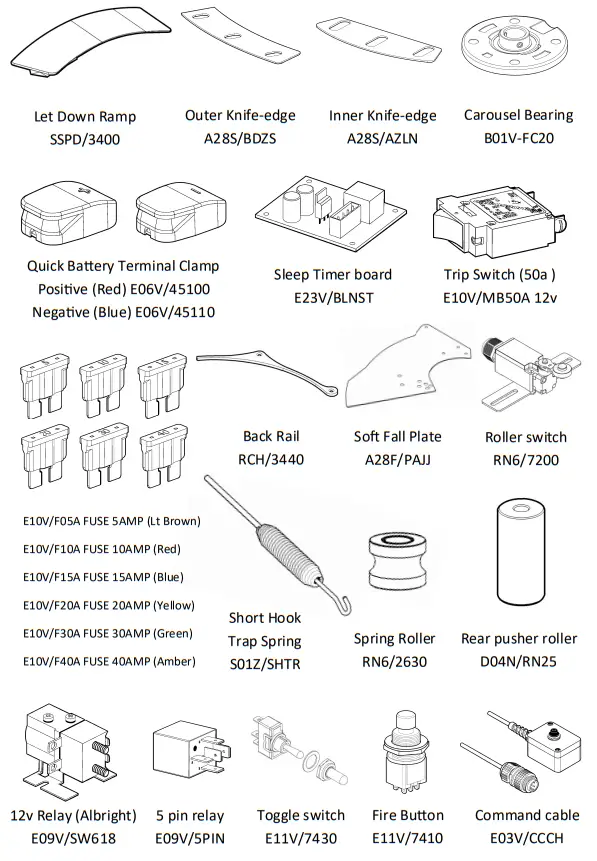 Let Down Ramp
SSPD/3400

Outer Knife-edge
A28S/BDZS

Inner Knife-edge
A28S/AZLN

Carousel Bearing
B01V-FC20

Quick Battery Terminal Clamp
Positive (Red) E06V/45100
Negative (Blue) E06V/45110

Sleep Timer board
E23V/BLNST

Trip Switch (50a )
E10V/MB50A 12v

Back Rail
RCH/3440

Soft Fall Plate
A28F/PAJJ

Roller switch
RN6/7200

E10V/F05A FUSE 5AMP (Lt Brown)
E10V/F10A FUSE 10AMP (Red)
E10V/F15A FUSE 15AMP (Blue)
E10V/F20A FUSE 20AMP (Yellow)
E10V/F30A FUSE 30AMP (Green)
E10V/F40A FUSE 40AMP (Amber)

Short Hook
Trap Spring
S01Z/SHTR

Spring Roller
RN6/2630

Rear pusher roller
D04N/RN25

12v Relay (Albright)
E09V/SW618

5 pin relay
E09V/5PIN

Toggle switch
E11V/7430

Fire Button
E11V/7410

Command cable
E03V/CCCH