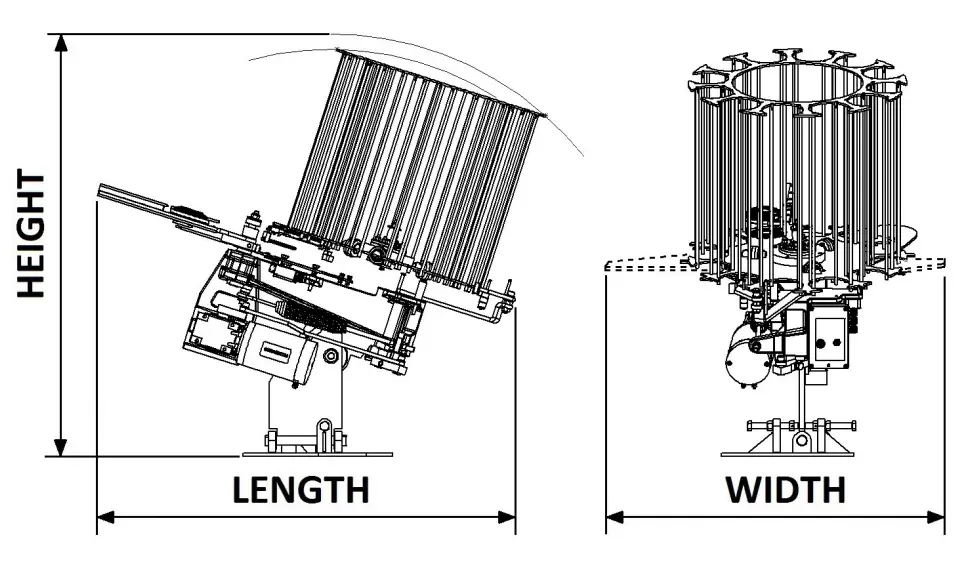 HEIGHT

LENGTH

WIDTH