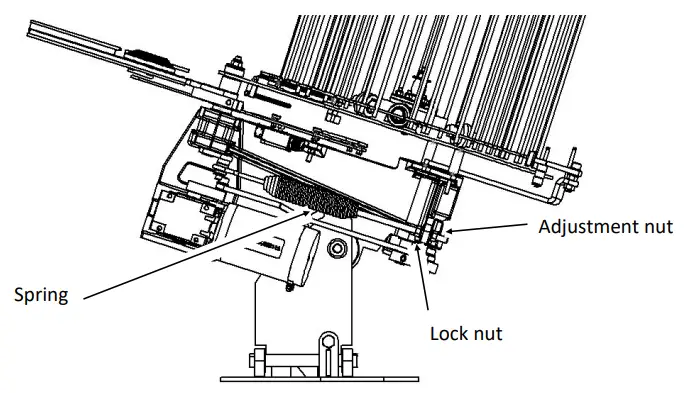 Adjustment nut

Spring

Lock nut