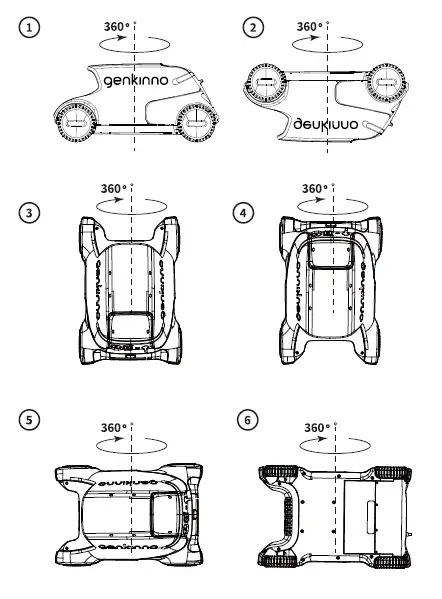 1
360°
genkinno

2
360°
genkinno

3
360°
genkinno
genkinno

4
360°
genkinno
genkinno

5
360°
genkinno
genkinno

6
360°