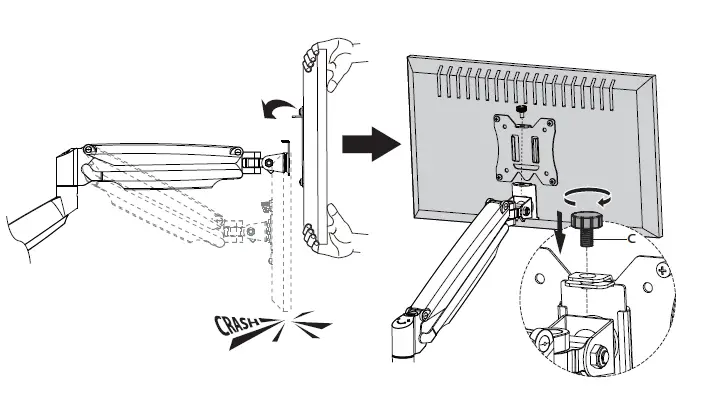 CRASH
C