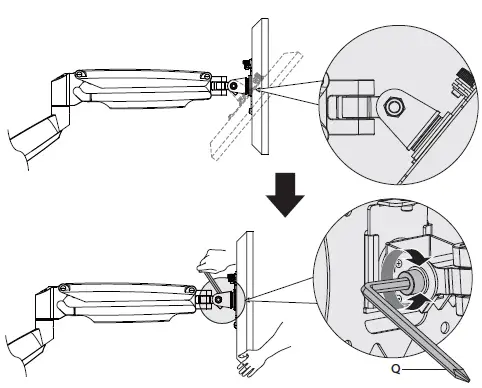 Q