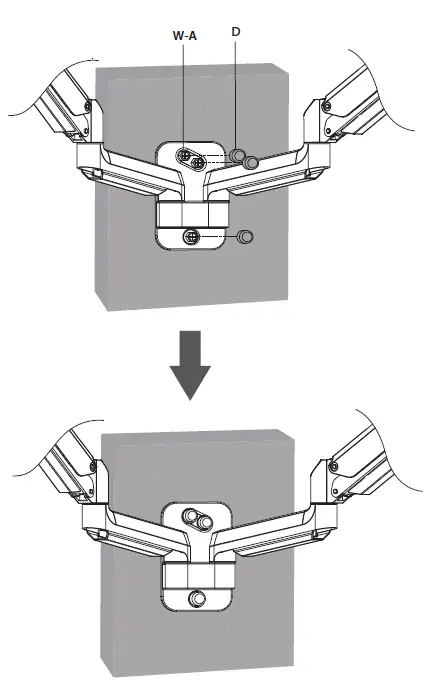 W-A
D